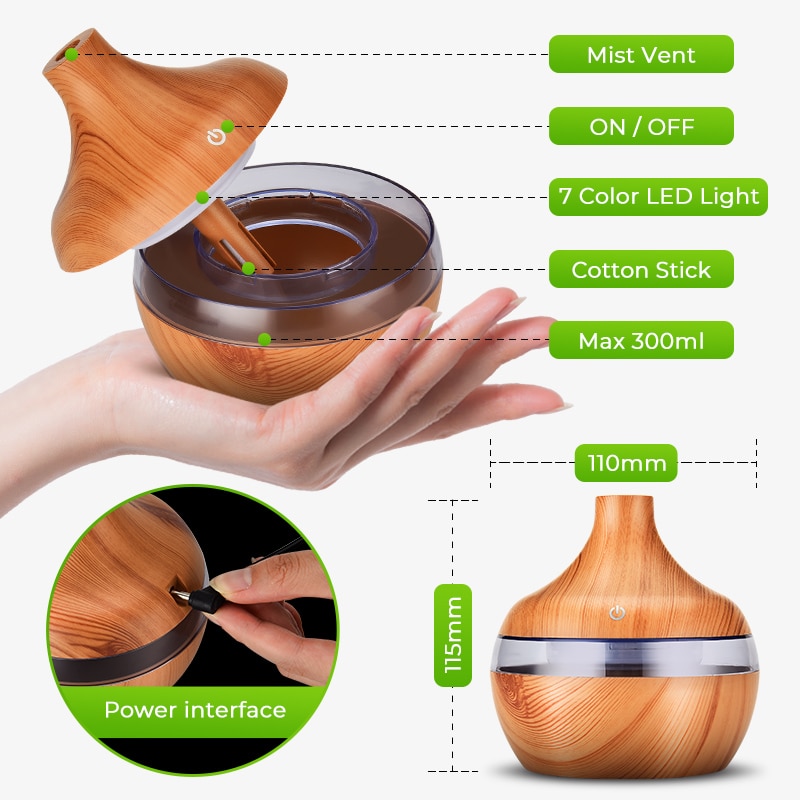 Mist Vent

ON / OFF

7 Color LED Light

Cotton Stick

Max 300ml

110mm

115mm

Power interface